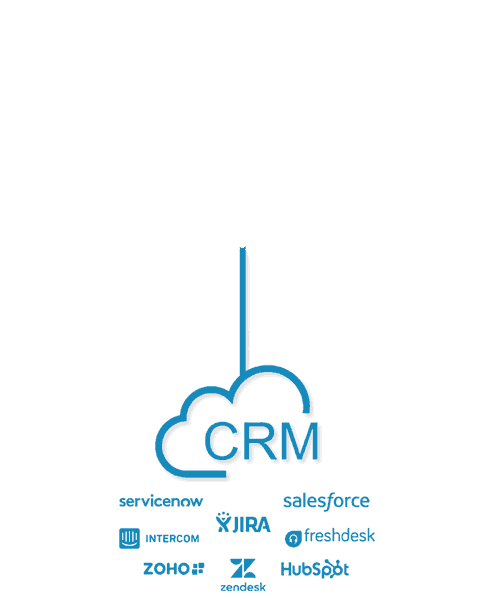 CRM

servicenow

salesforce

JIRA

INTERCOM

freshdesk

ZOHO

zendesk

HubSpot